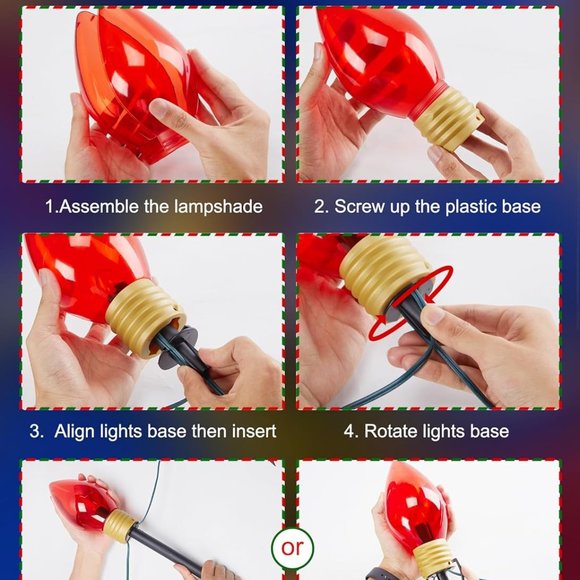 1.Assemble the lampshade

2. Screw up the plastic base

3. Align lights base then insert

4. Rotate lights base

or